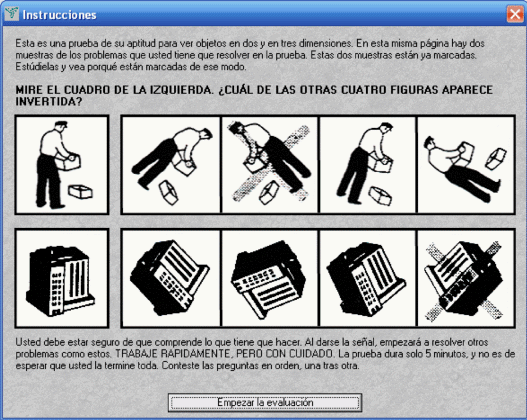 Instrucciones

Esta es una prueba de su aptitud para ver objetos en dos y en tres dimensiones. En esta misma página hay dos muestras de los problemas que usted tiene que resolver en la prueba. Estas dos muestras están ya marcadas. Estúdielas y vea porqué están marcadas de ese modo.

MIRE EL CUADRO DE LA IZQUIERDA. ¿CUÁL DE LAS OTRAS CUATRO FIGURAS APARECE INVERTIDA?

Usted debe estar seguro de que comprende lo que tiene que hacer. Al darse la señal, empezará a resolver otros problemas como estos. TRABAJE RAPIDAMENTE, PERO CON CUIDADO. La prueba dura solo 5 minutos, y no es de esperar que usted la termine toda. Conteste las preguntas en orden, una tras otra.

Empezar la evaluación